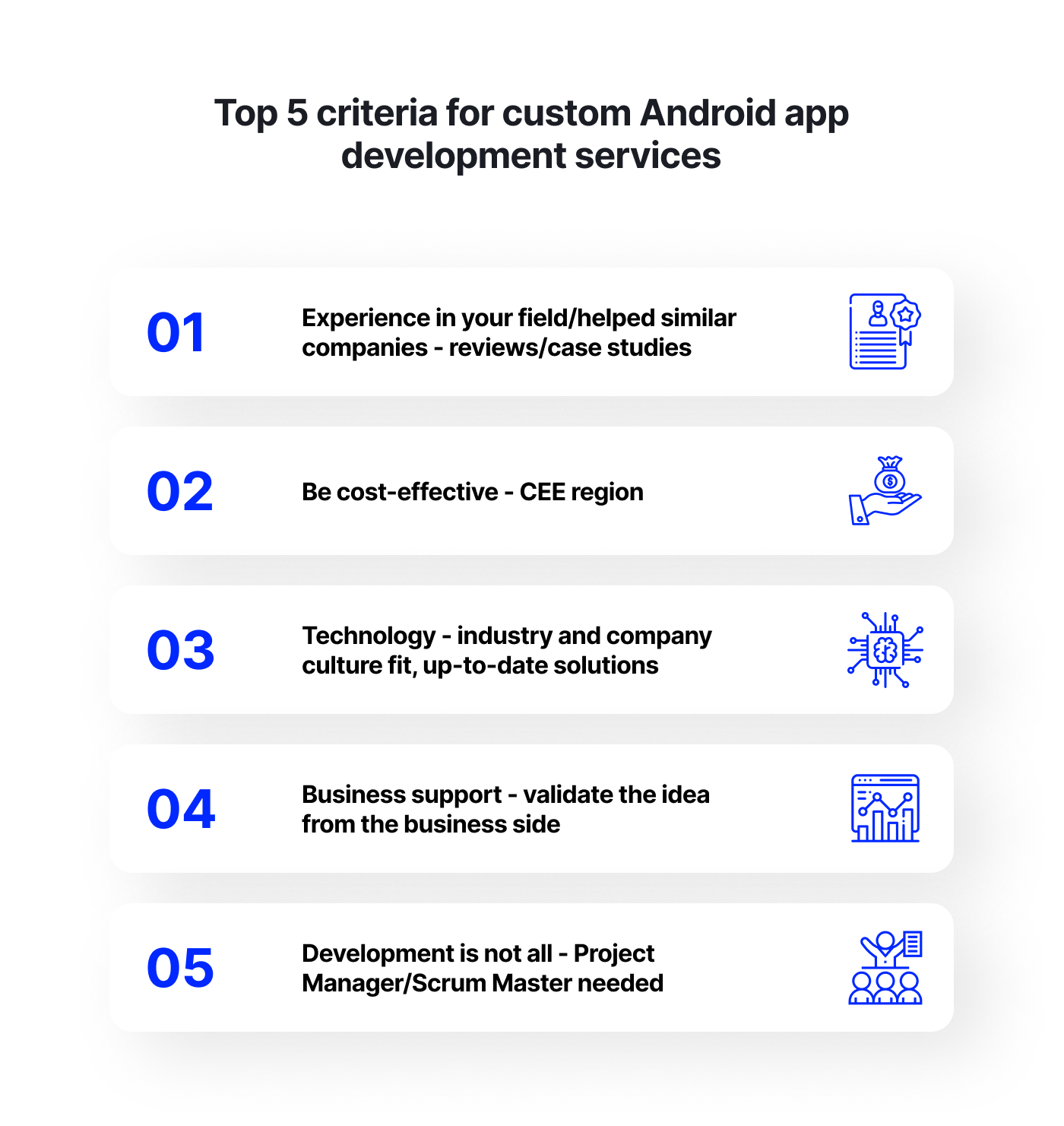 Top 5 criteria for custom Android app development services

01

Experience in your field/helped similar companies - reviews/case studies

02

Be cost-effective - CEE region

03

Technology - industry and company culture fit, up-to-date solutions

04

Business support - validate the idea from the business side

05

Development is not all - Project Manager/Scrum Master needed